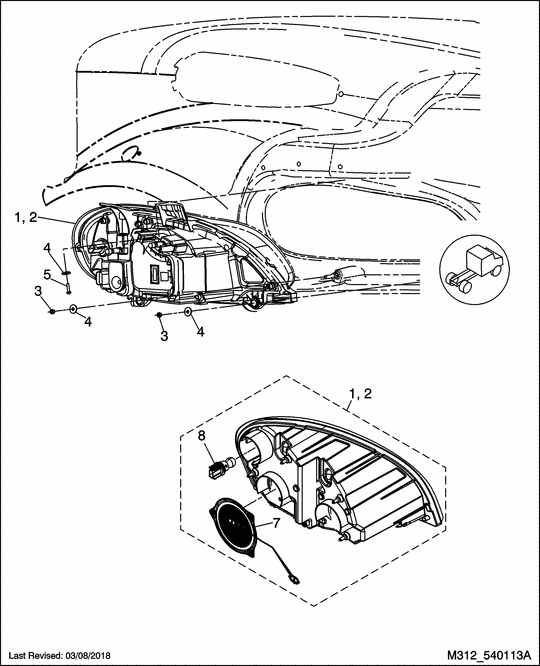 1, 2

4

5

3

4

3

4

1, 2

8

7

Last Revised: 03/08/2018

M312_540113A