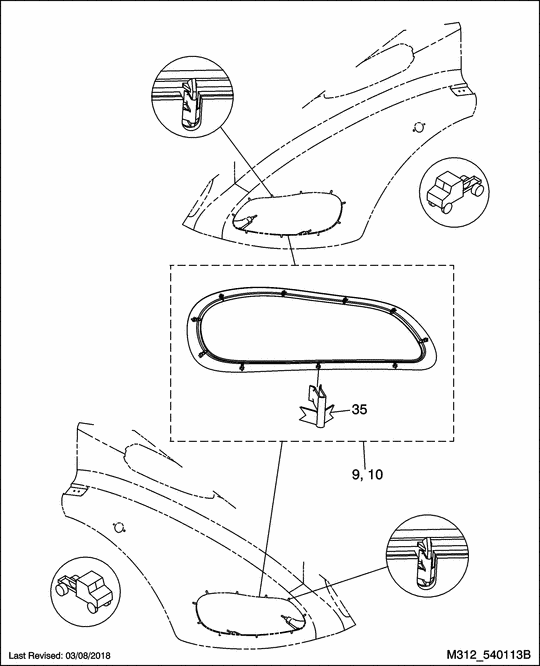 35

9, 10

Last Revised: 03/08/2018

M312_540113B