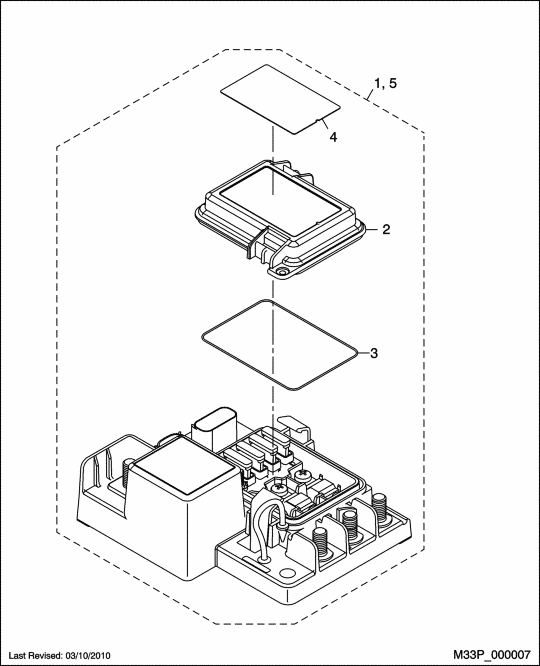 1, 5

4

2

3

Last Revised: 03/10/2010

M33P_000007