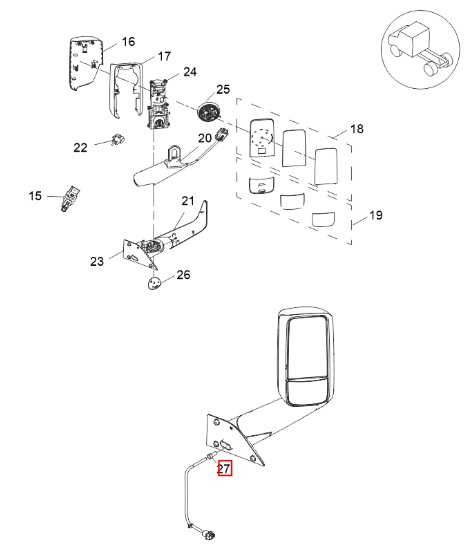 16
17
24
25
18
22
20
15
21
19
23
26
27