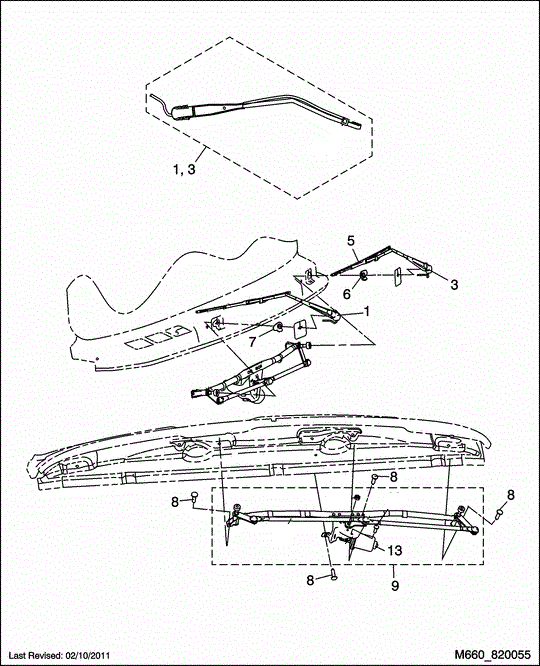 1, 3

5

3

6

1

7

8

8

8

13

8

9

Last Revised: 02/10/2011

M660_820055