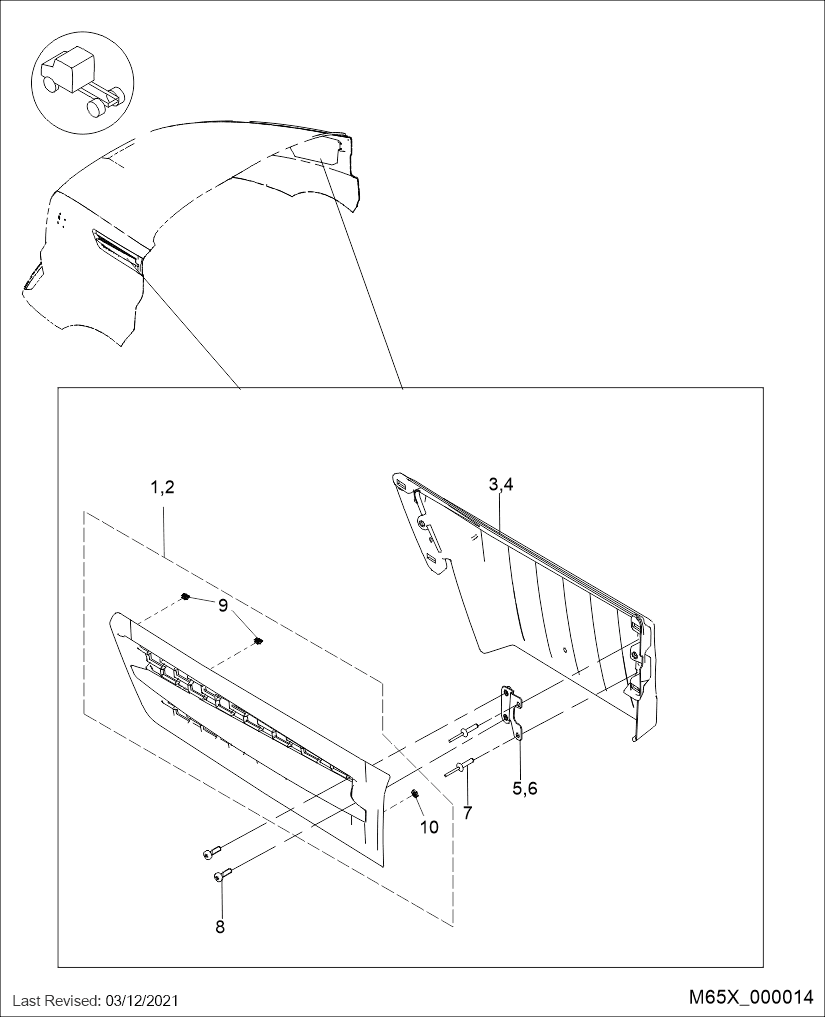 1,2

3,4

9

5,6

7

10

8

Last Revised: 03/12/2021

M65X_000014