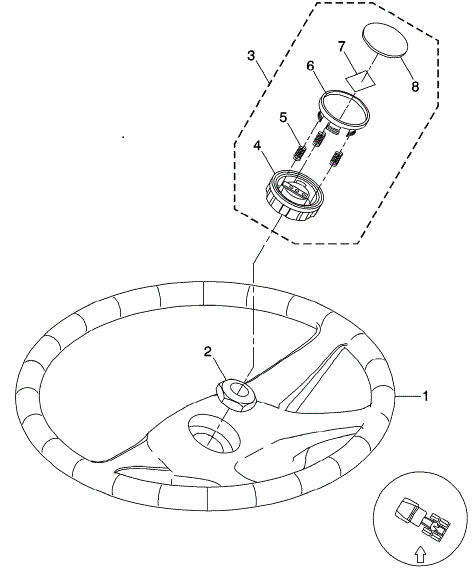 3
7
6
8
5
4
2
1