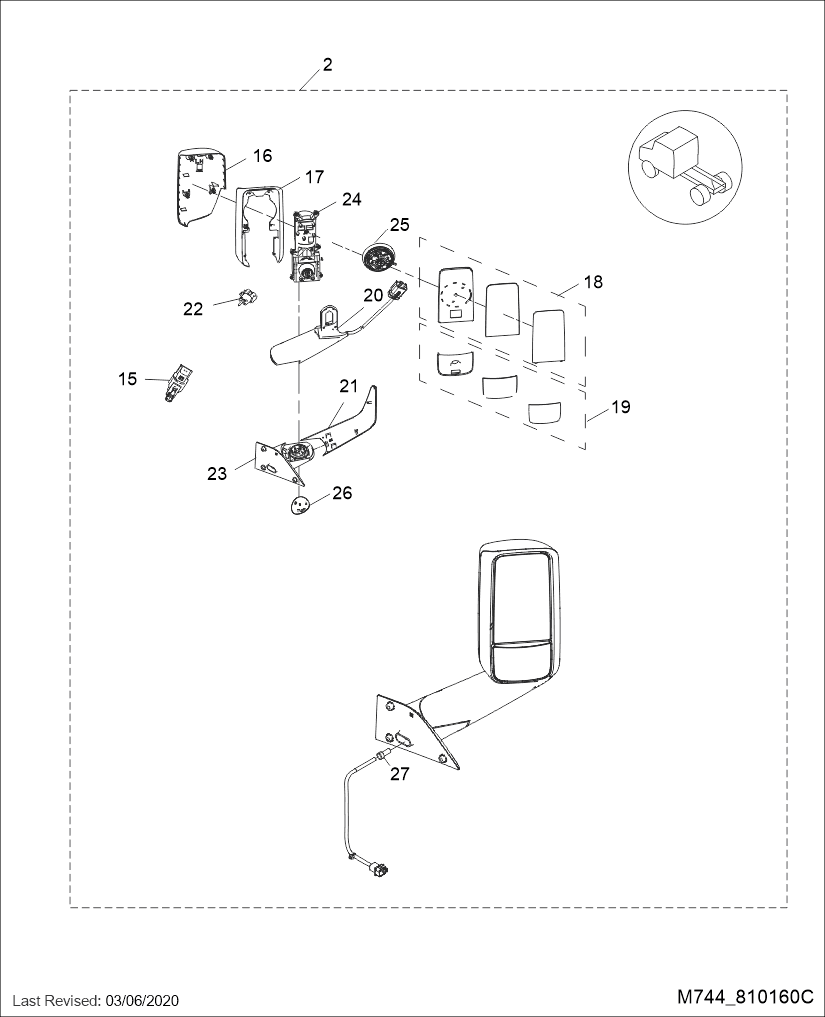 2

16
17
24
25
18
22
20
15
21
19
23
26
27

Last Revised: 03/06/2020

M744_810160C